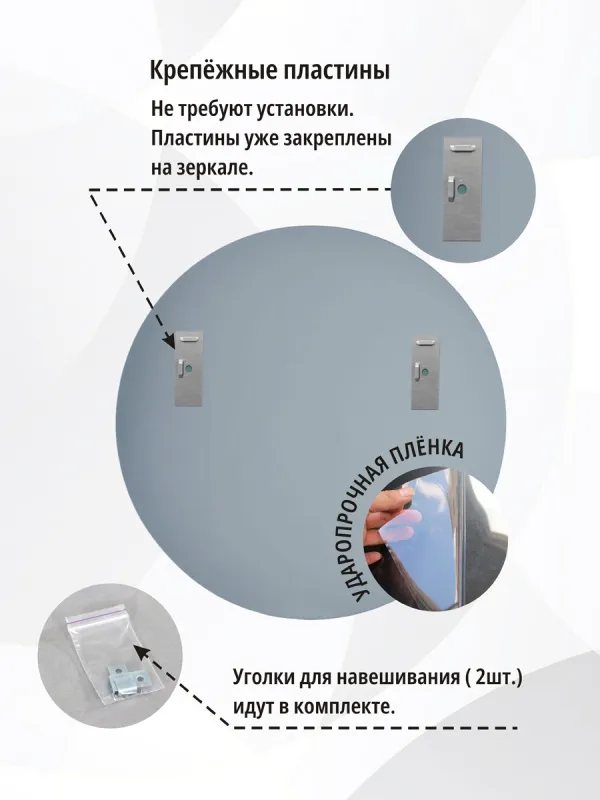 Крепёжные пластины

Не требуют установки. Пластины уже закреплены на зеркале.

УДАРОПРОЧНАЯ ПЛЁНКА

Уголки для навешивания ( 2шт.) идут в комплекте.